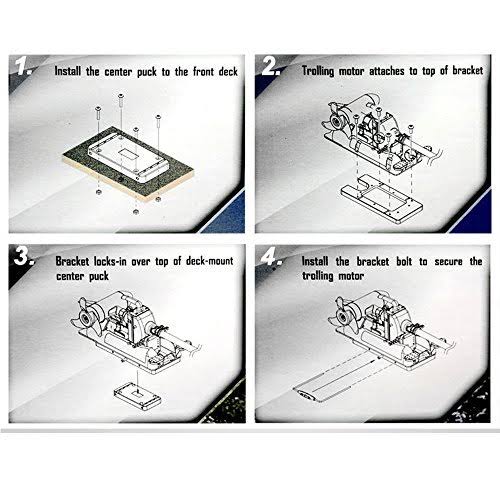 1. Install the center puck to the front deck

2. Trolling motor attaches to top of bracket

3. Bracket locks-in over top of deck-mount center puck

4. Install the bracket bolt to secure the trolling motor